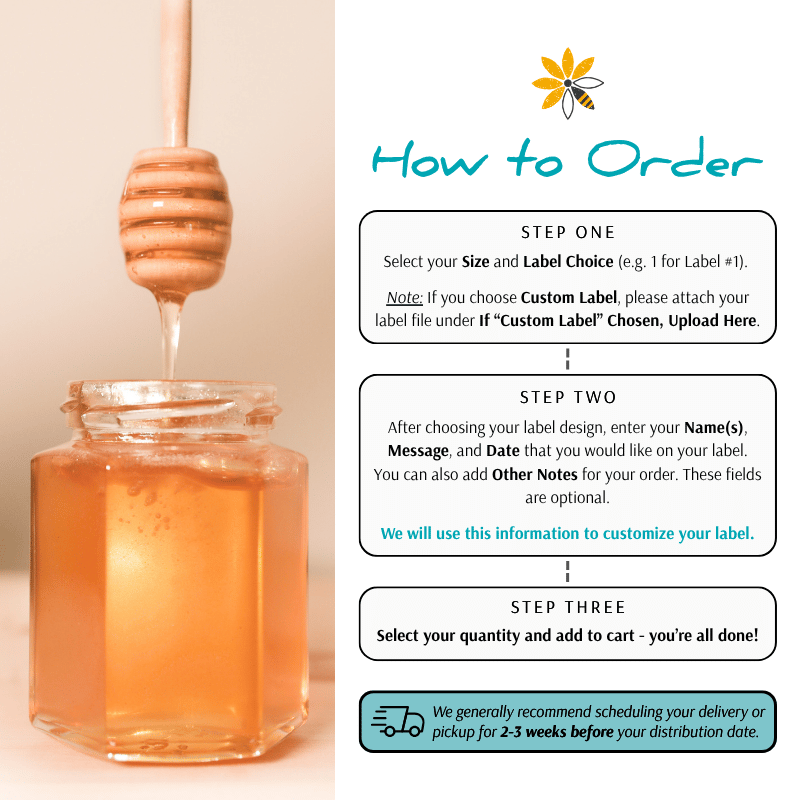 How to Order

STEP ONE

Select your Size and Label Choice (e.g. 1 for Label #1).

Note: If you choose Custom Label, please attach your label file under If "Custom Label" Chosen, Upload Here.

STEP TWO

After choosing your label design, enter your Name(s), Message, and Date that you would like on your label. You can also add Other Notes for your order. These fields are optional.

We will use this information to customize your label.

STEP THREE

Select your quantity and add to cart - you're all done!

We generally recommend scheduling your delivery or pickup for 2-3 weeks before your distribution date.